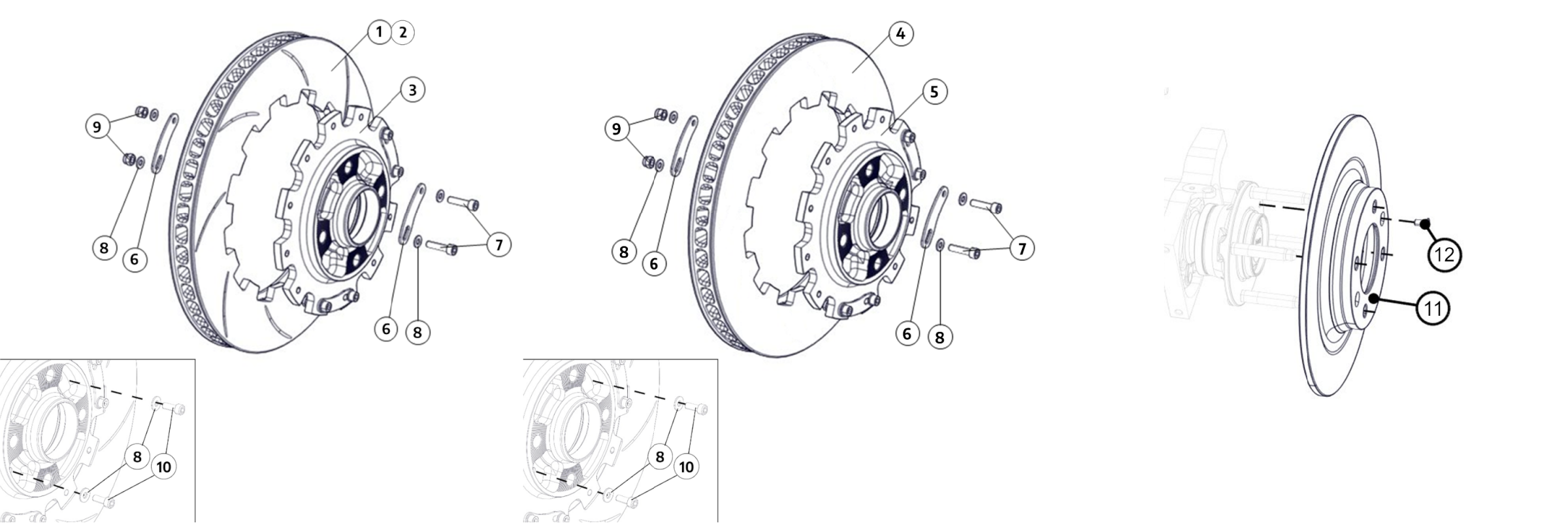 1 2
3
9
8
6
7
6
8
8
10
4
5
9
8
6
7
6
8
8
10
12
11